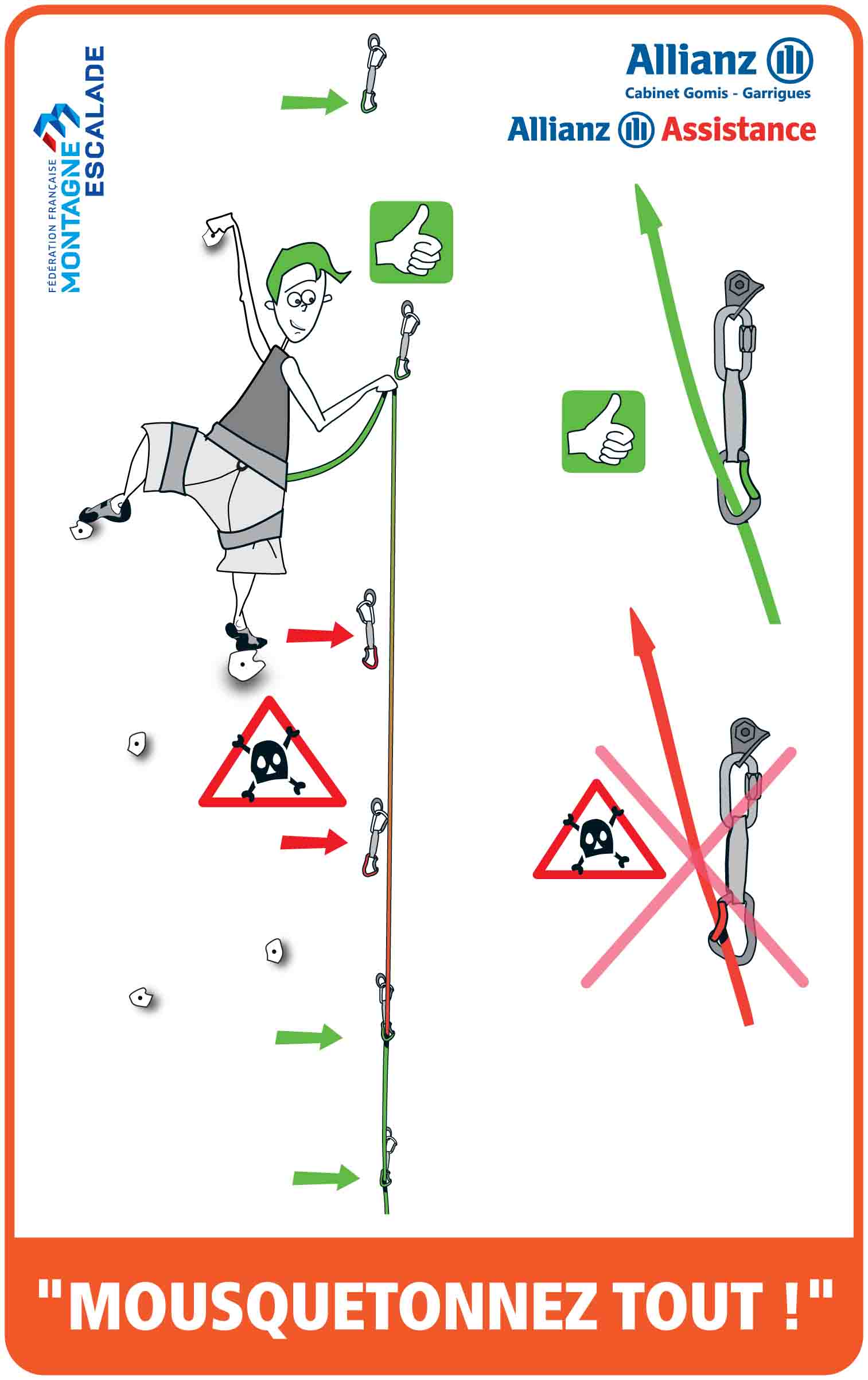 FÉDÉRATION FRANÇAISE
MONTAGNE
ESCALADE

Allianz
Cabinet Gomis - Garrigues
Allianz Assistance

"MOUSQUETONNEZ TOUT !"